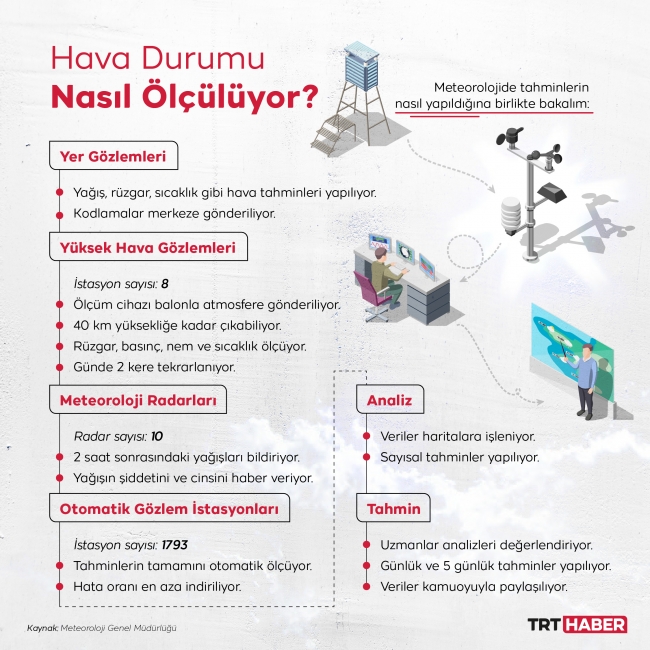 Hava Durumu
Nasıl Ölçülüyor?

Meteorolojide tahminlerin nasıl yapıldığına birlikte bakalım:

Yer Gözlemleri

Yağış, rüzgar, sıcaklık gibi hava tahminleri yapılıyor.
Kodlamalar merkeze gönderiliyor.

Yüksek Hava Gözlemleri

İstasyon sayısı: 8
Ölçüm cihazı balonla atmosfere gönderiliyor.
40 km yüksekliğe kadar çıkabiliyor.
Rüzgar, basınç, nem ve sıcaklık ölçüyor.
Günde 2 kere tekrarlanıyor.

Meteoroloji Radarları

Radar sayısı: 10
2 saat sonrasındaki yağışları bildiriyor.
Yağışın şiddetini ve cinsini haber veriyor.

Otomatik Gözlem İstasyonları

İstasyon sayısı: 1793
Tahminlerin tamamını otomatik ölçüyor.
Hata oranı en aza indiriliyor.

Analiz

Veriler haritalara işleniyor.
Sayısal tahminler yapılıyor.

Tahmin

Uzmanlar analizleri değerlendiriyor.
Günlük ve 5 günlük tahminler yapılıyor.
Veriler kamuoyuyla paylaşılıyor.

Kaynak: Meteoroloji Genel Müdürlüğü

TRT HABER